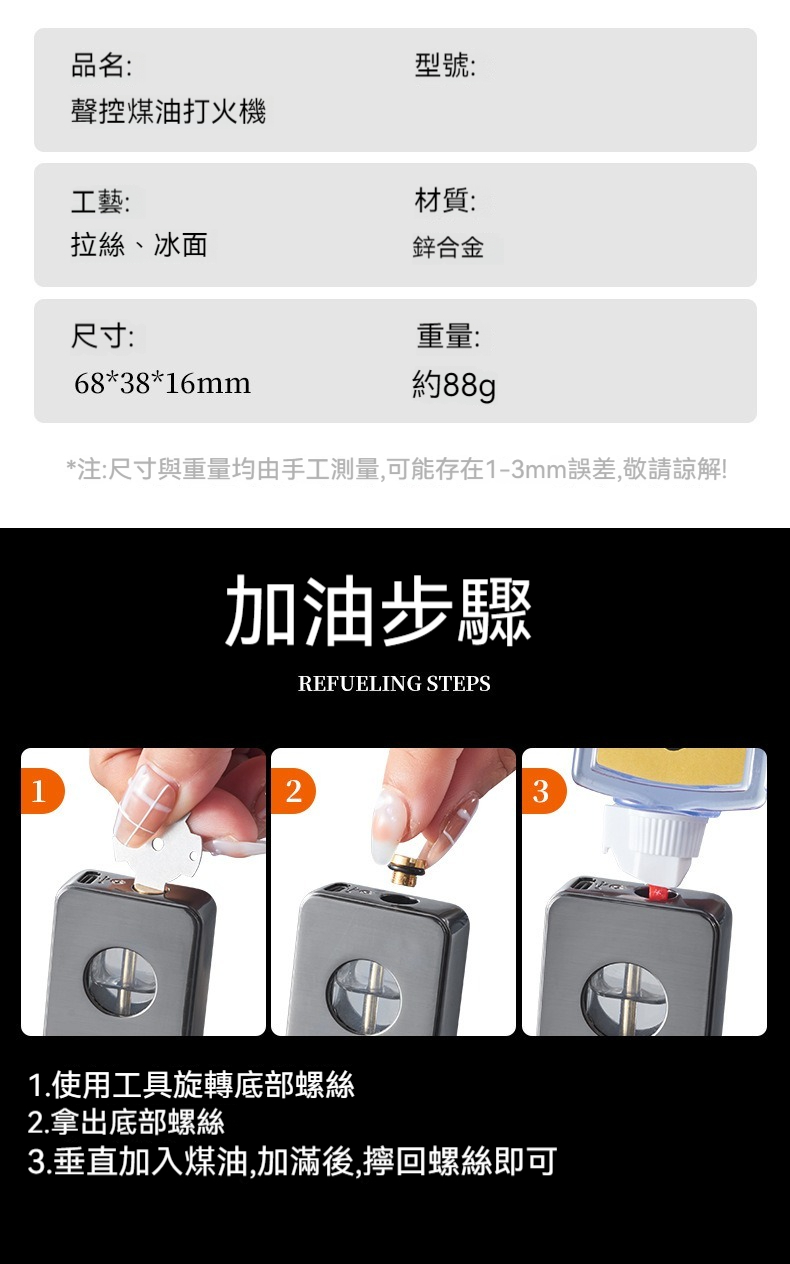 品名:
聲控煤油打火機

型號:

工藝:
拉絲、冰面

材質:
鋅合金

尺寸:
68*38*16mm

重量:
約88g

*注:尺寸與重量均由手工測量,可能存在1-3mm誤差,敬請諒解!

加油步驟

REFUELING STEPS

1

2

3

1.使用工具旋轉底部螺絲
2.拿出底部螺絲
3.垂直加入煤油,加滿後,擰回螺絲即可